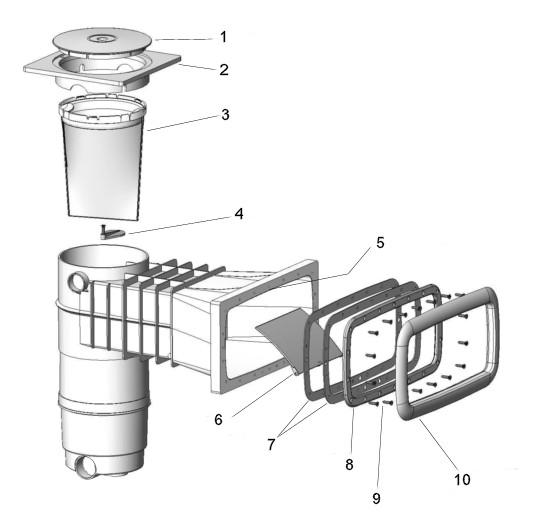 1
2
3
4
5
6
7
8
9
10